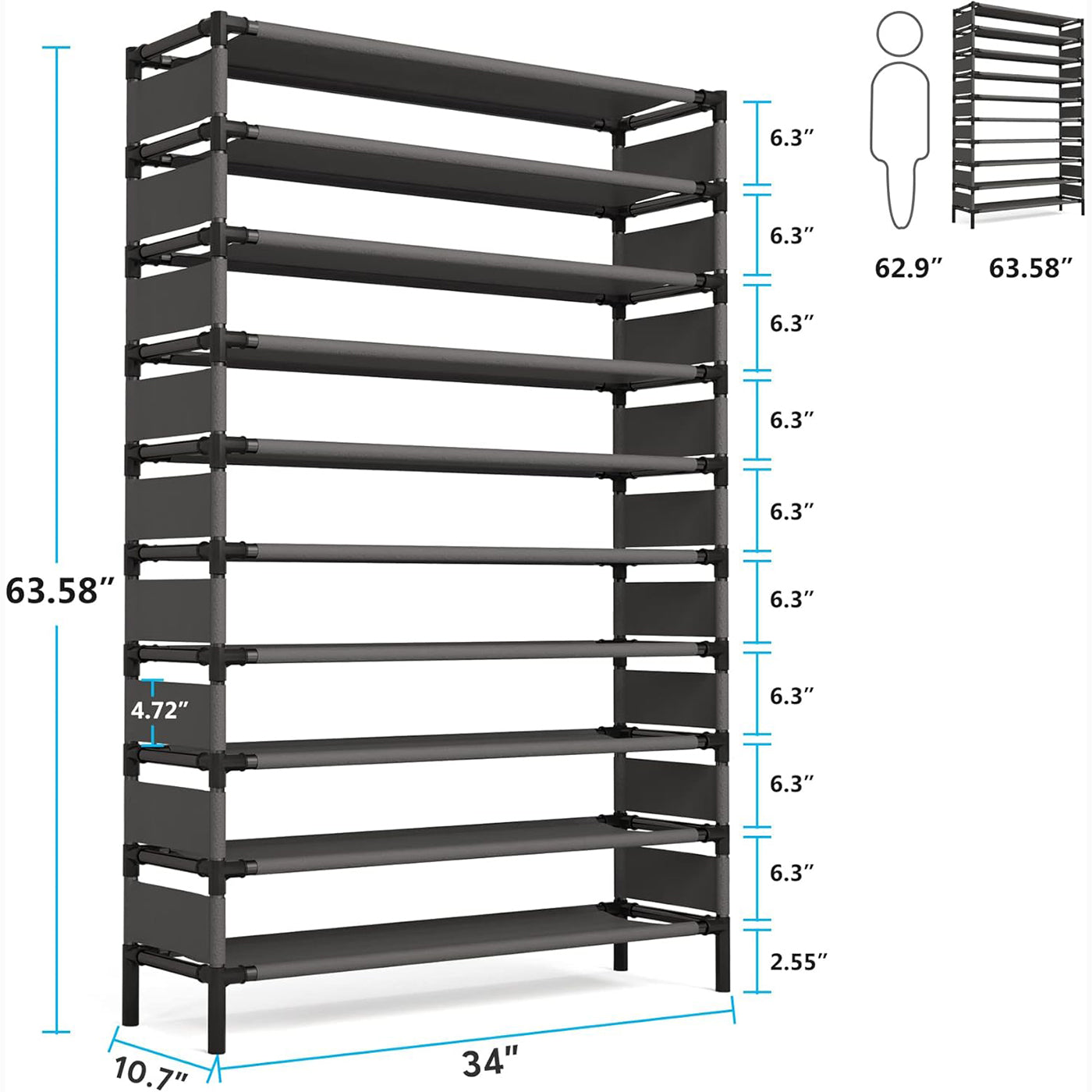 62.9″
63.58″

6.3″
6.3″
6.3″
6.3″
6.3″
6.3″
6.3″
6.3″
6.3″
2.55″

63.58″

4.72″

10.7″
34″