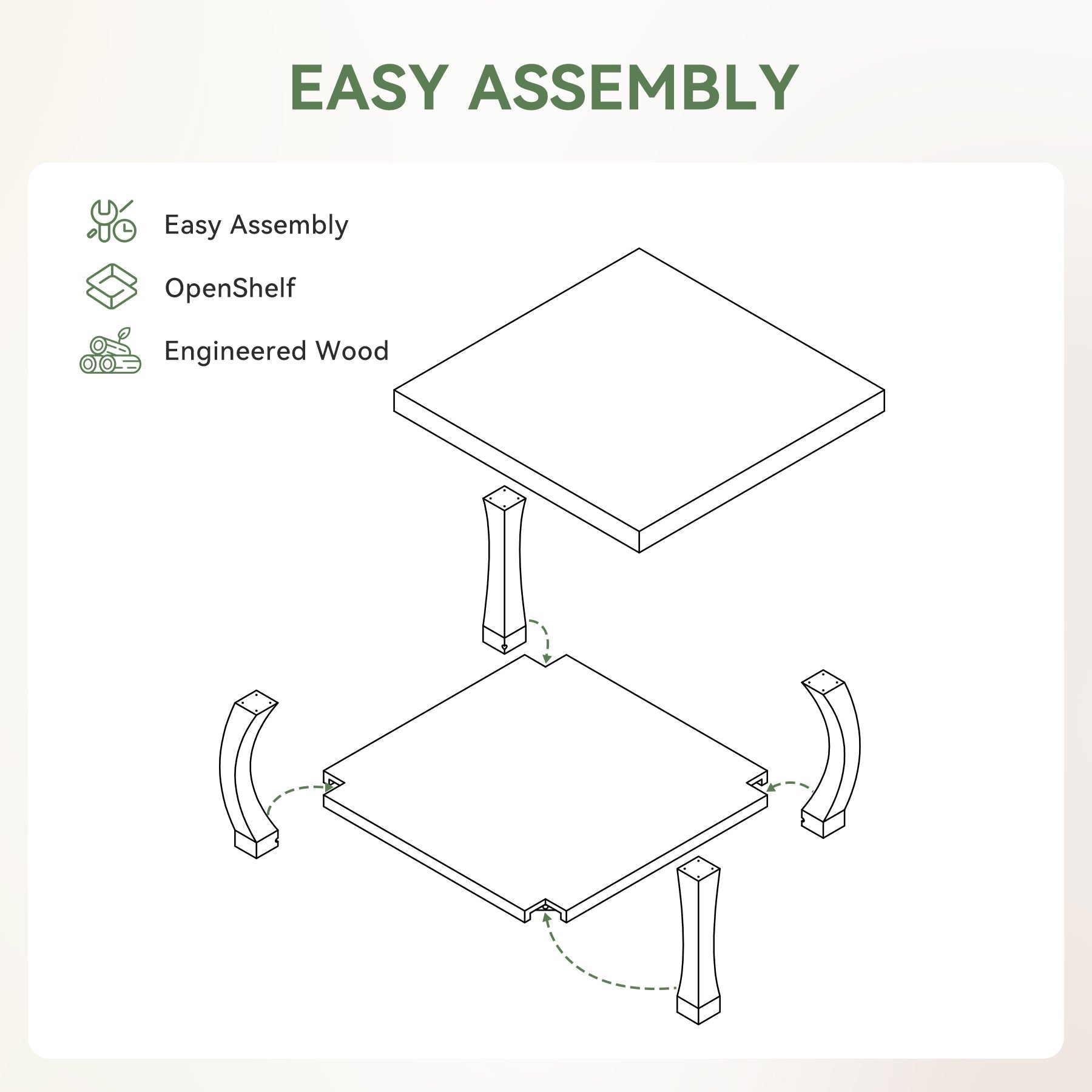 EASY ASSEMBLY

Easy Assembly

OpenShelf

Engineered Wood